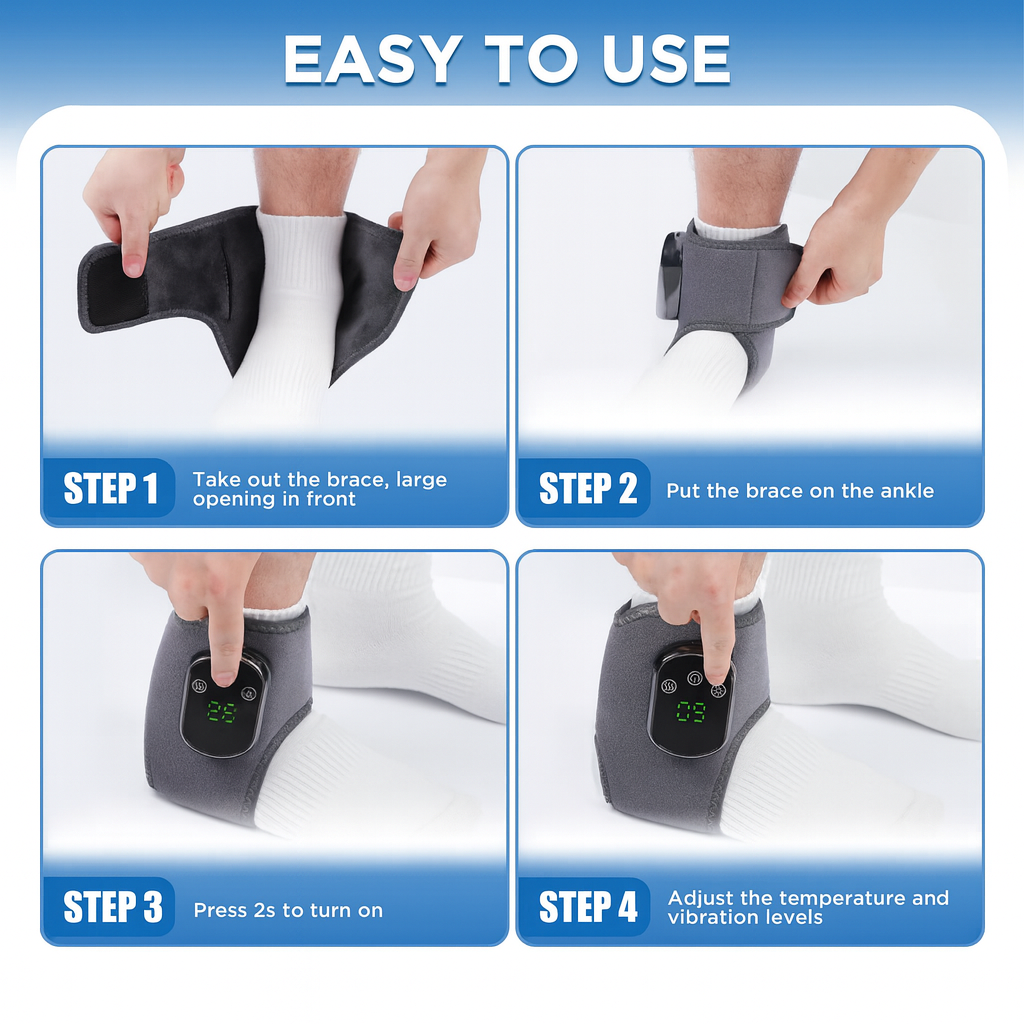 EASY TO USE

STEP 1 Take out the brace, large opening in front

STEP 2 Put the brace on the ankle

25

STEP 3 Press 2s to turn on

03

STEP 4 Adjust the temperature and vibration levels